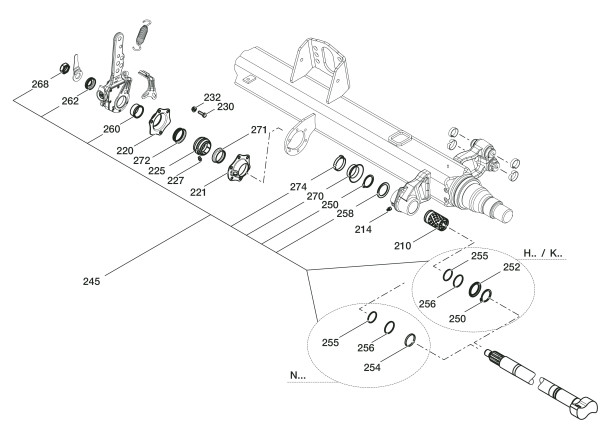 268
262
260
220
272
225
227
221
232
230
271
274
270
250
258
214
210
245
H.. / K..
255
252
256
250
255
256
254
N...