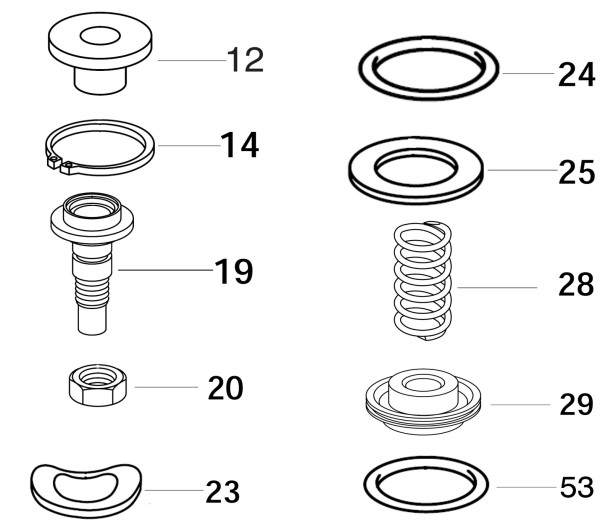 12
14
19
20
23
24
25
28
29
53