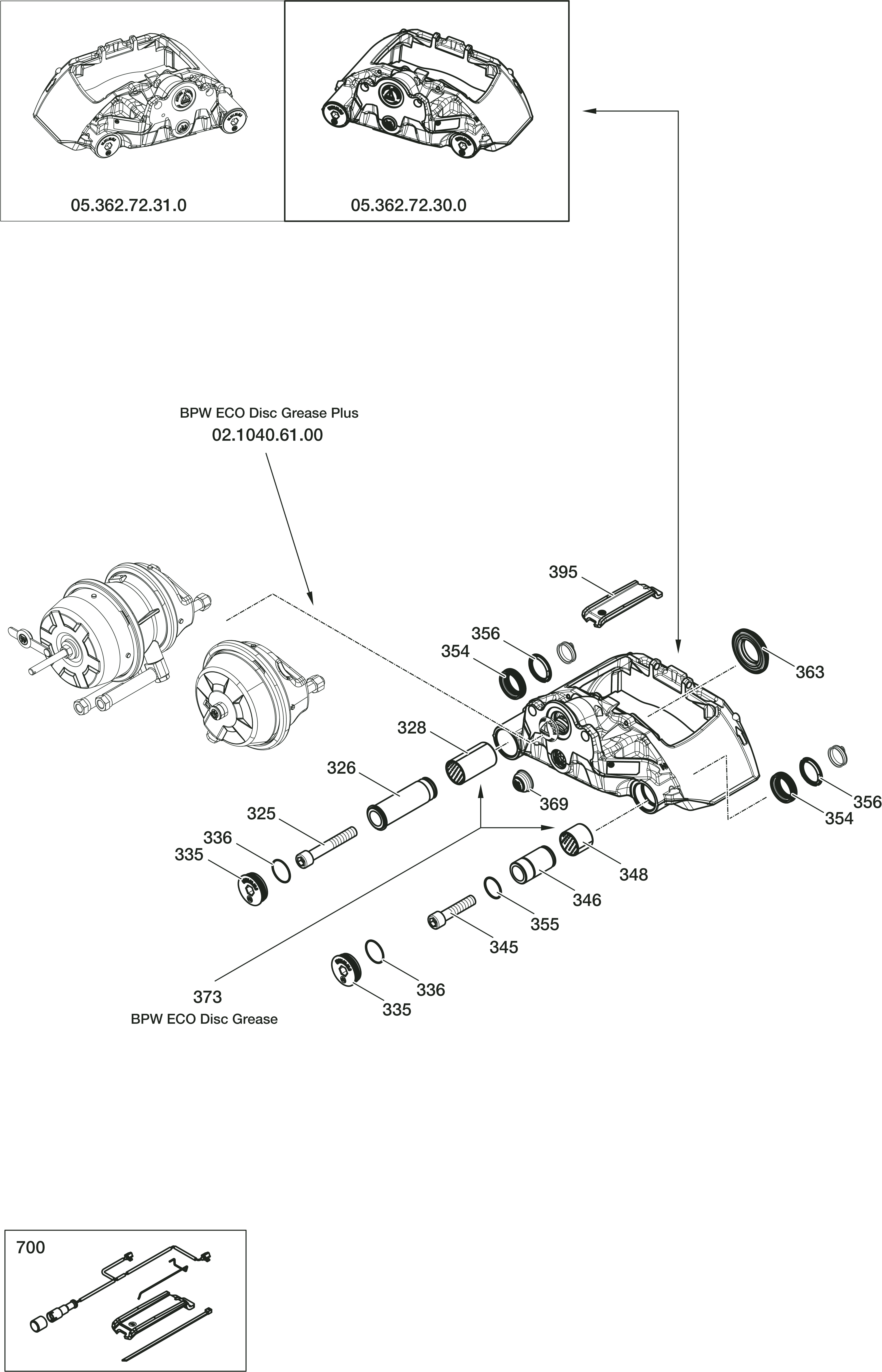 05.362.72.31.0

05.362.72.30.0

BPW ECO Disc Grease Plus
02.1040.61.00

395
356
354
363
328
326
369
356
354
325
336
335
348
346
355
345
336
335
373
BPW ECO Disc Grease

700