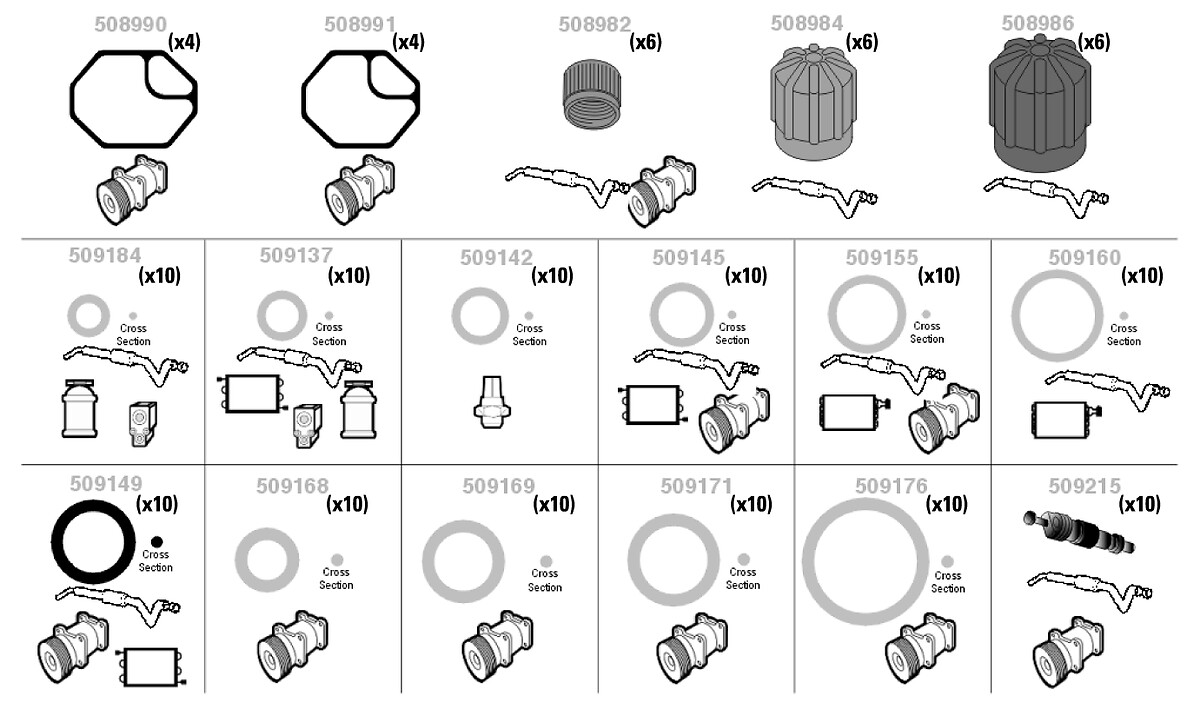 508990 (x4)

508991 (x4)

508982 (x6)

508984 (x6)

508986 (x6)

509184 (x10)
Cross Section

509137 (x10)
Cross Section

509142 (x10)
Cross Section

509145 (x10)
Cross Section

509155 (x10)
Cross Section

509160 (x10)
Cross Section

509149 (x10)
Cross Section

509168 (x10)
Cross Section

509169 (x10)
Cross Section

509171 (x10)
Cross Section

509176 (x10)
Cross Section

509215 (x10)