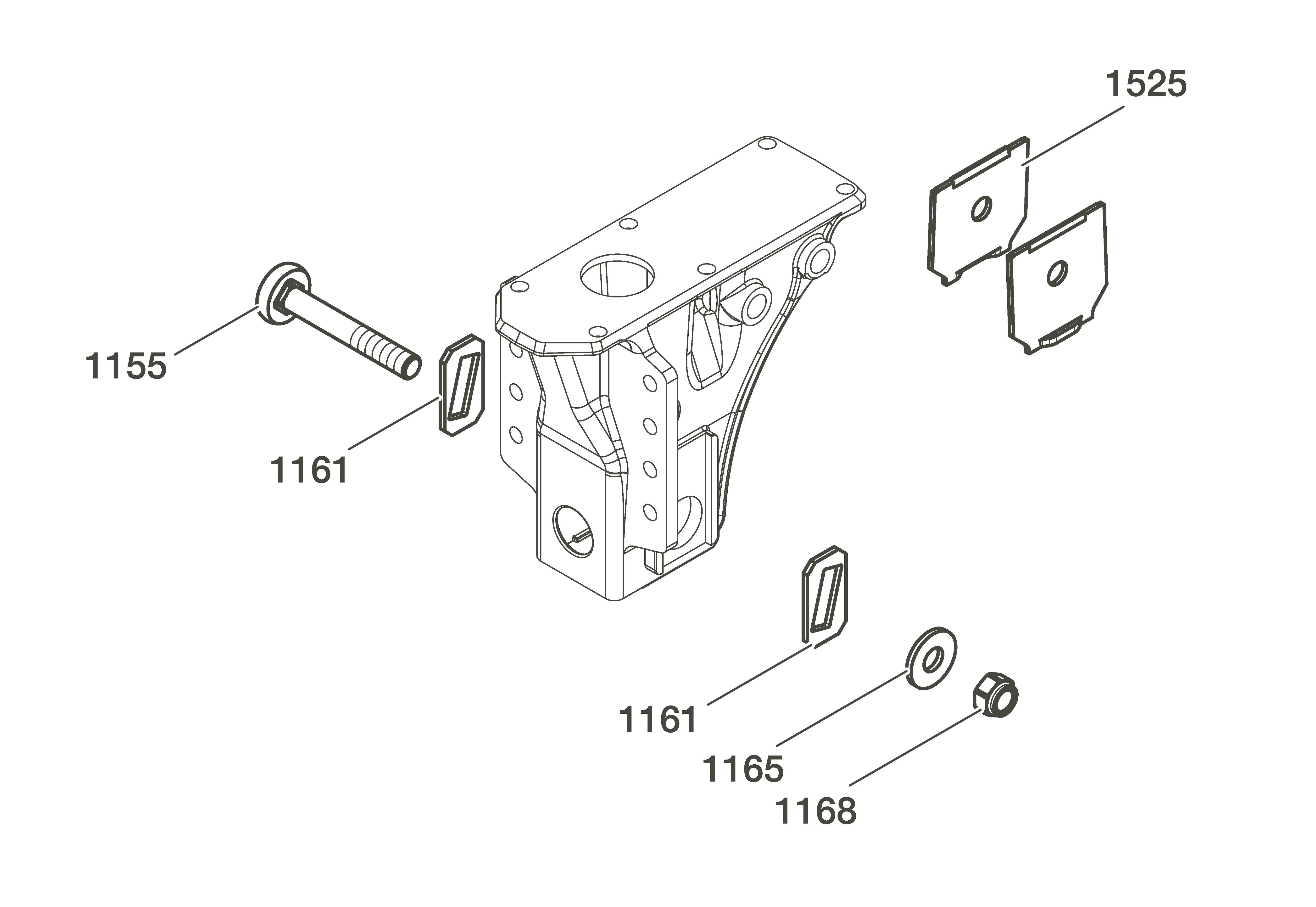 1525

1155

1161

1161

1165

1168