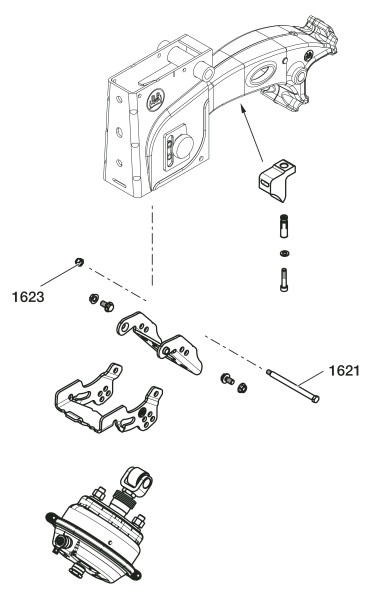 1623

1621