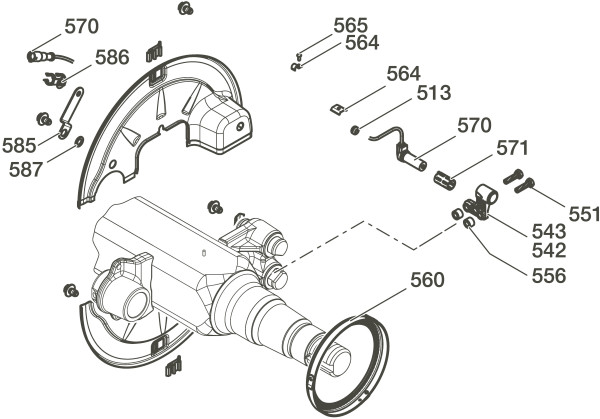 570
586
585
587
565
564
564
513
570
571
551
543
542
556
560