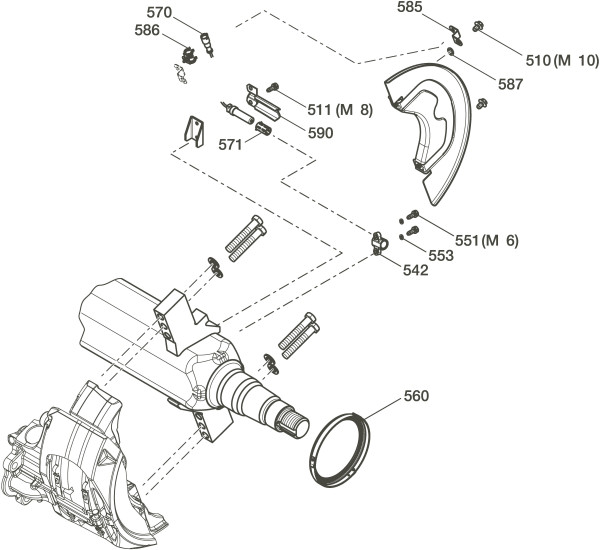 570
586
585
510 (M 10)
587
511 (M 8)
590
571
551 (M 6)
553
542
560