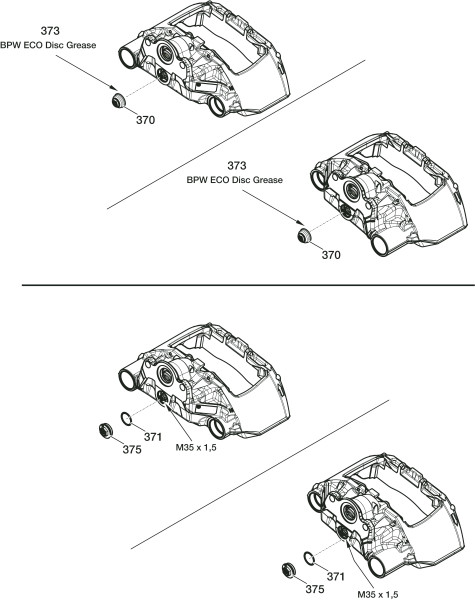 373
BPW ECO Disc Grease
370

373
BPW ECO Disc Grease
370

371
375
M35 x 1,5

371
375
M35 x 1,5