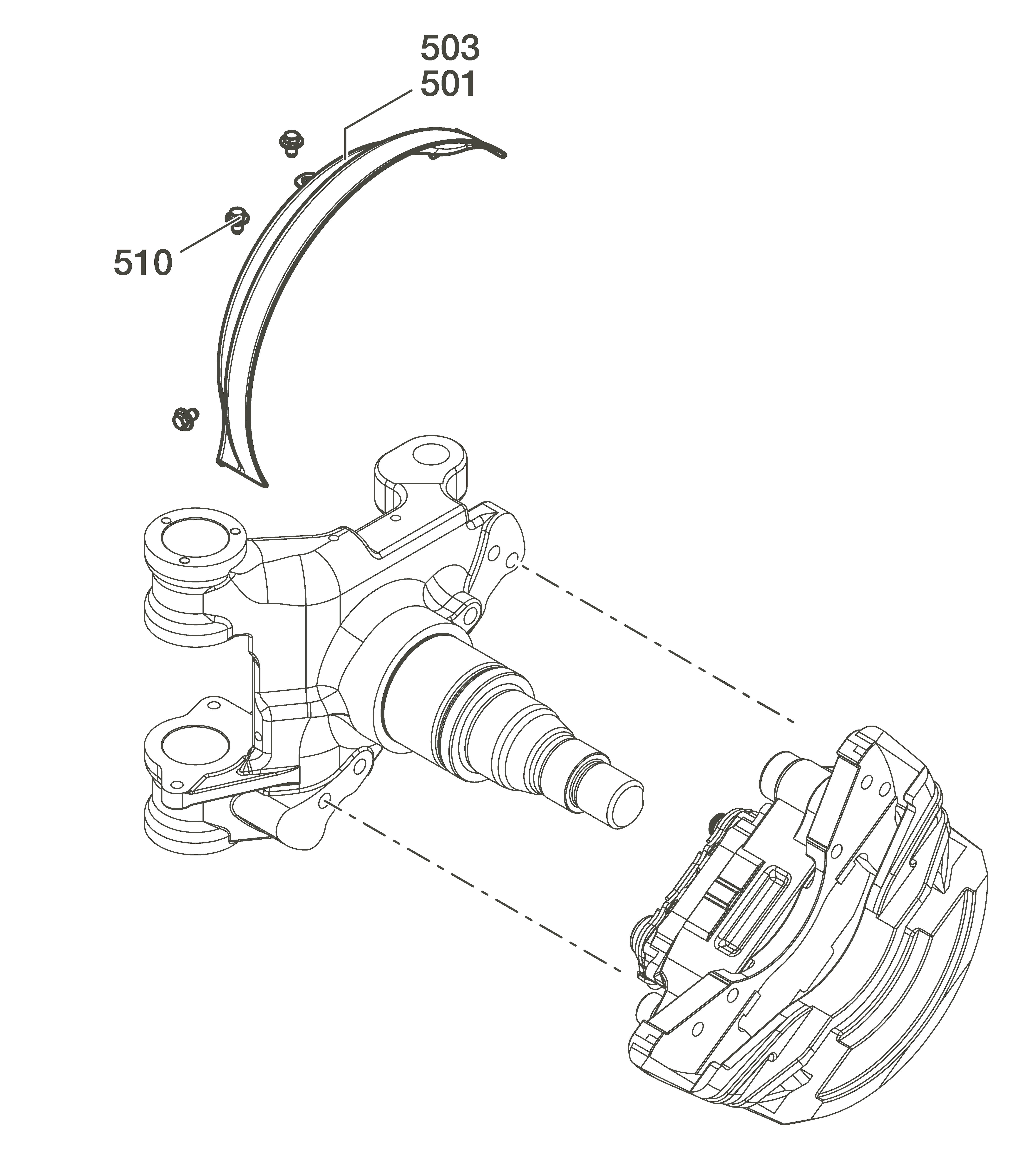 503
501

510