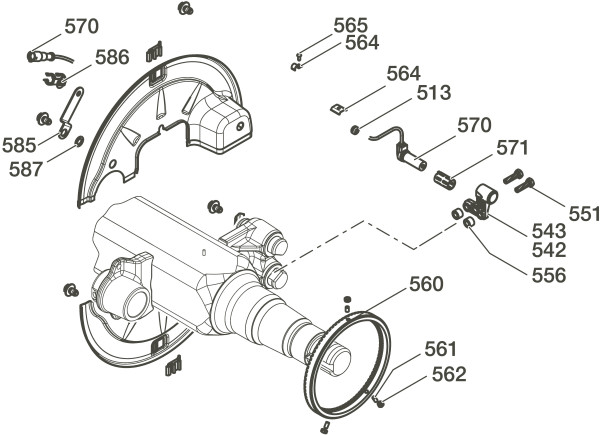 570
586
585
587
565
564
564
513
570
571
551
543
542
556
560
561
562