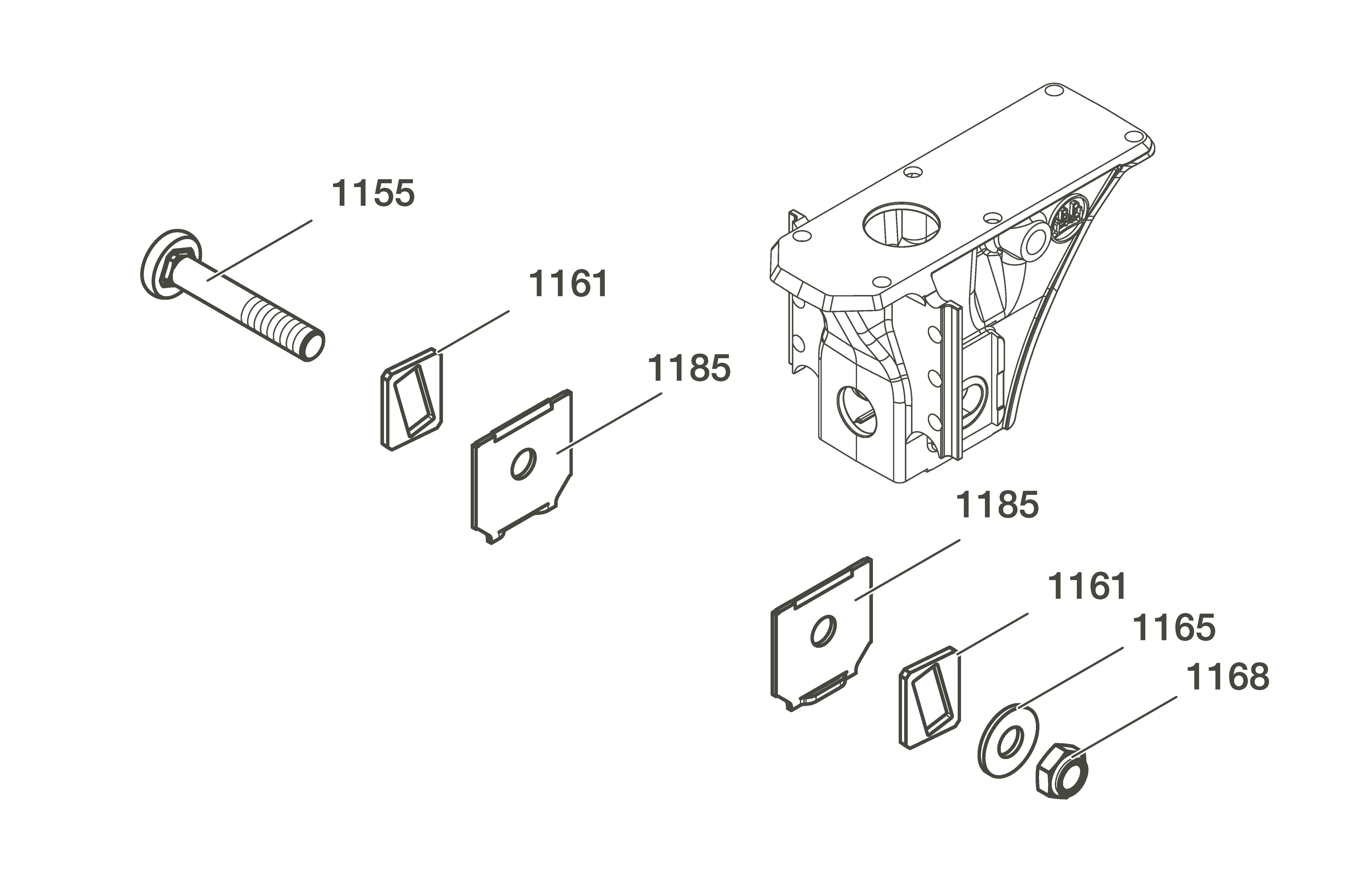 1155

1161

1185

1185

1161

1165

1168