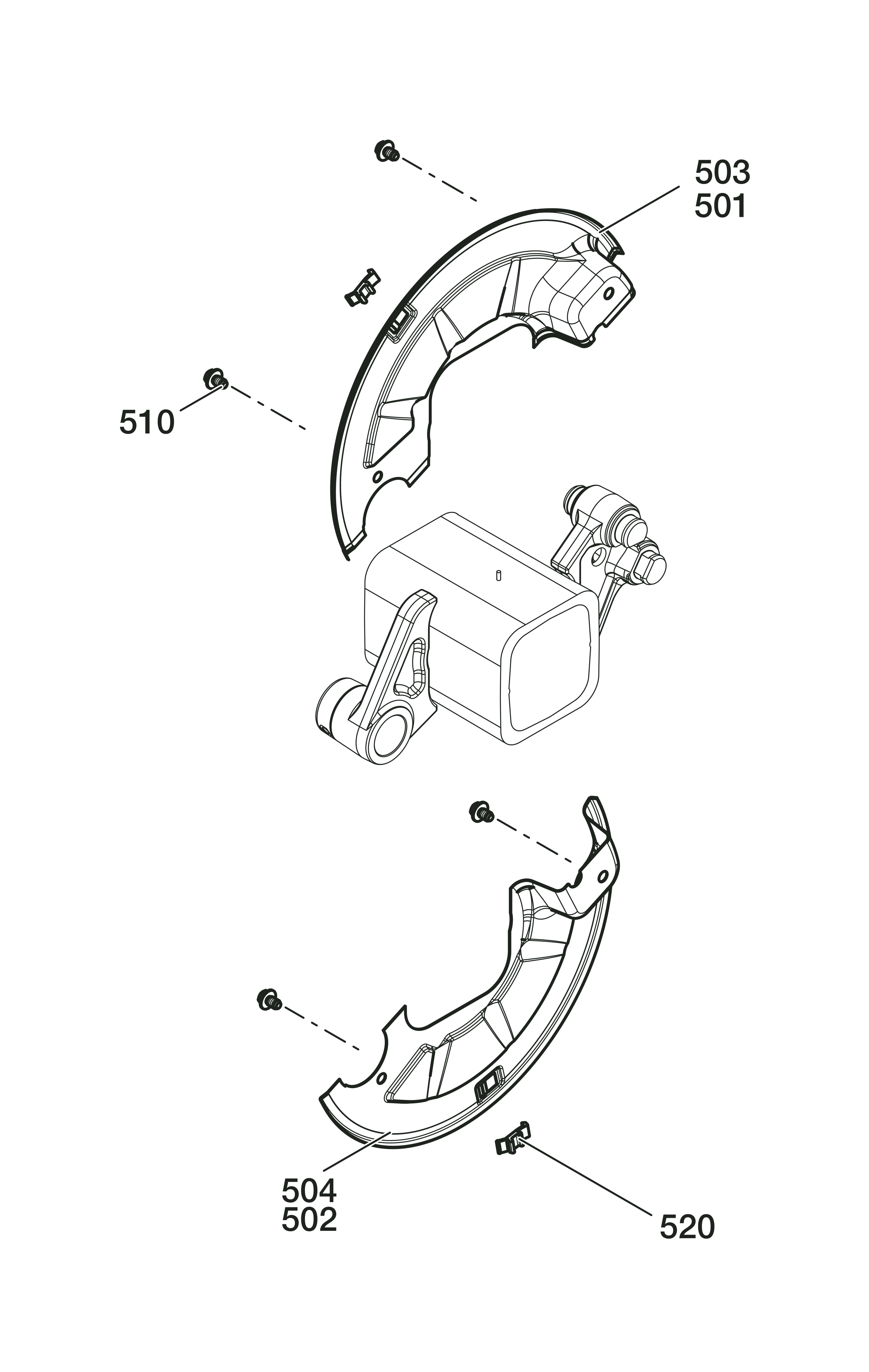 503
501

510

504
502

520