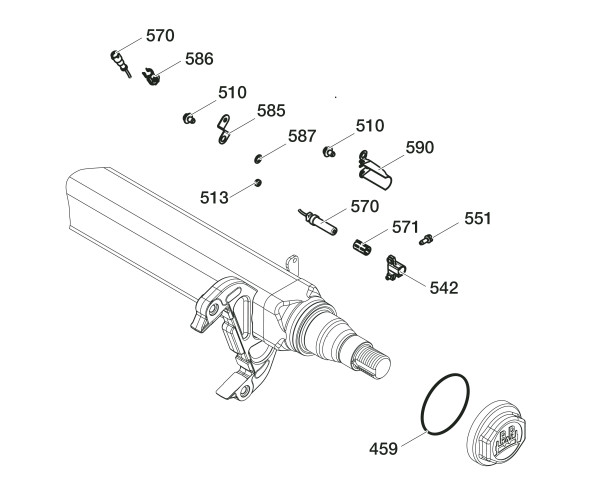 570
586
510
585
587
510
590
513
570
571
551
542
459
BPW