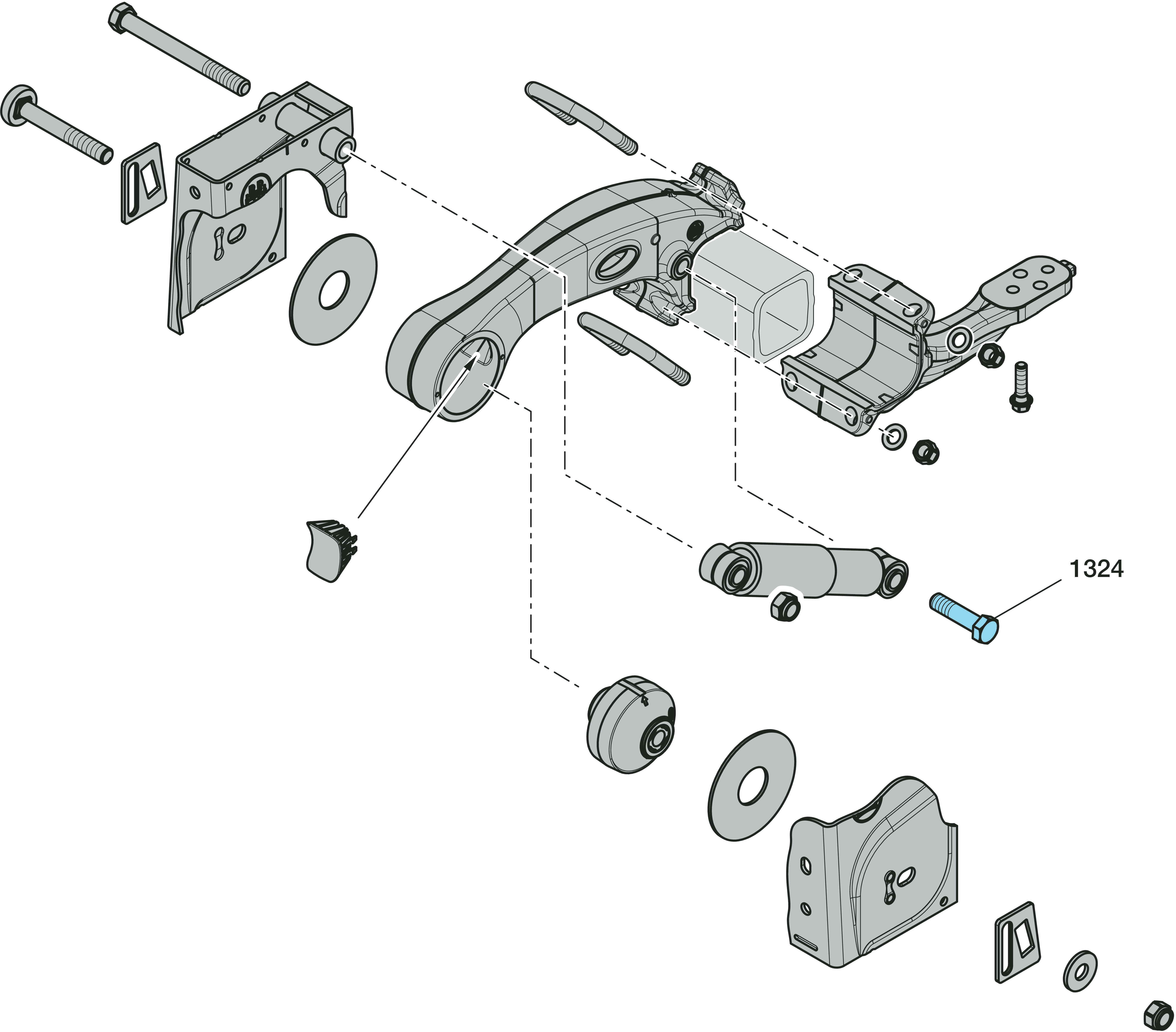 1324