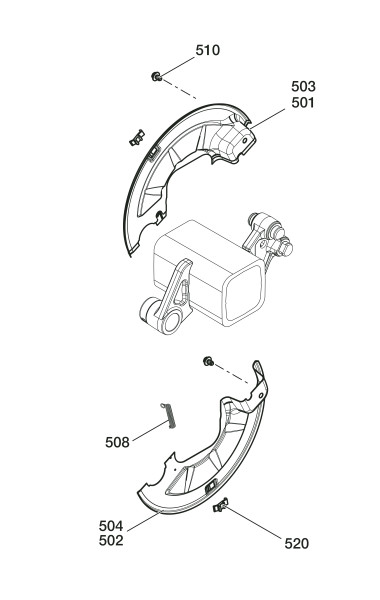 510

503
501

508

504
502

520