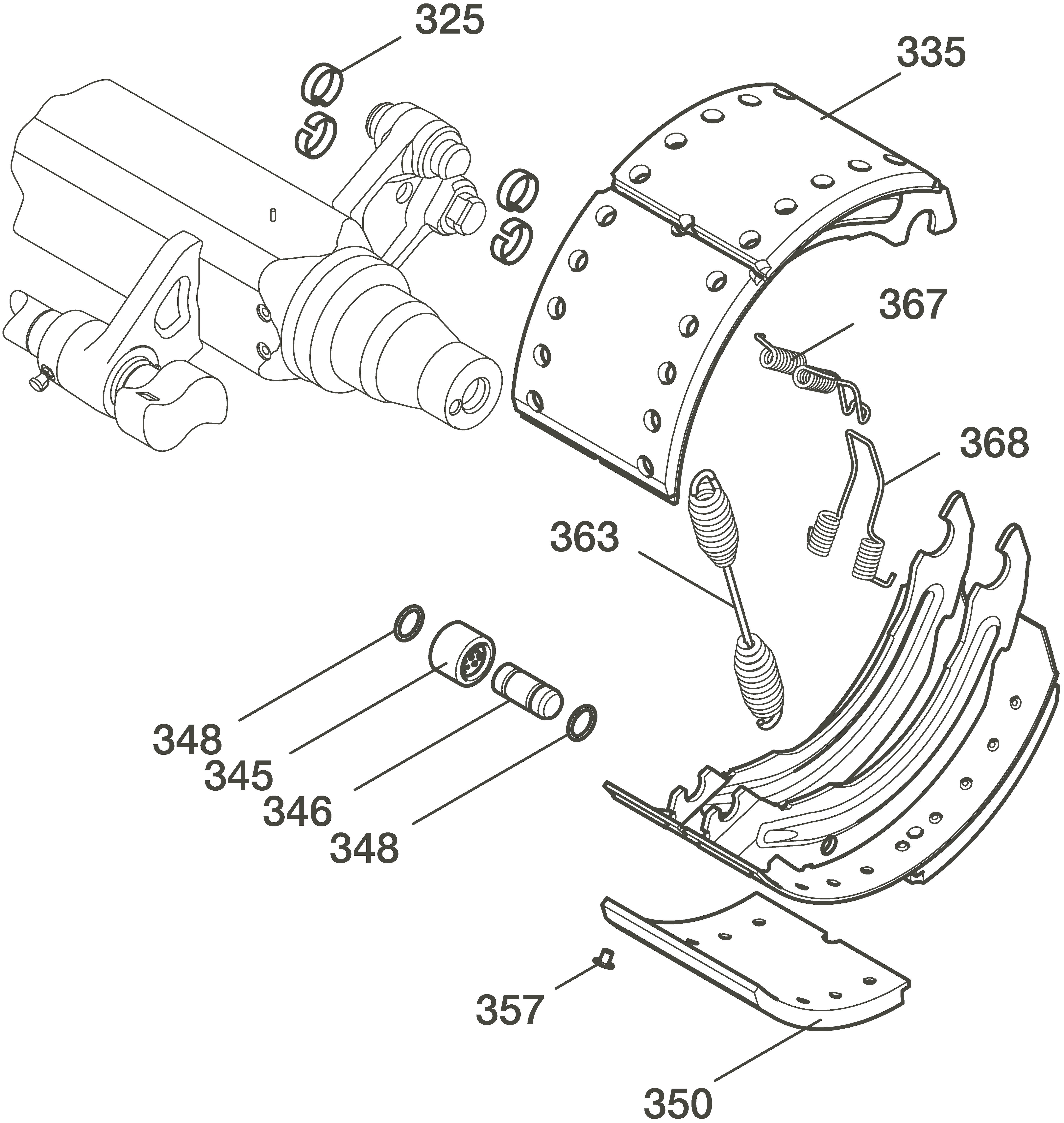 325
335
367
368
363
348
345
346
348
357
350