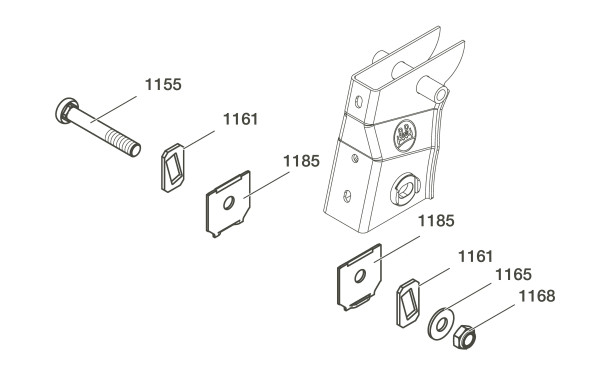 1155
1161
1185
1185
1161
1165
1168