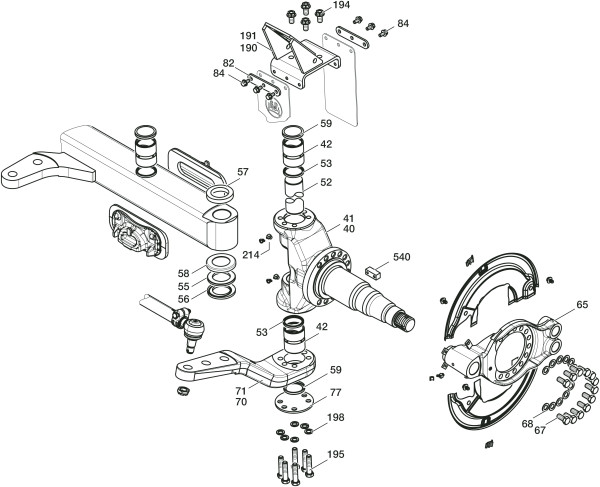 194
84
191
190
82
84
59
42
53
52
57
41
40
214
540
58
55
56
65
53
42
59
71
70
77
198
68
67
195