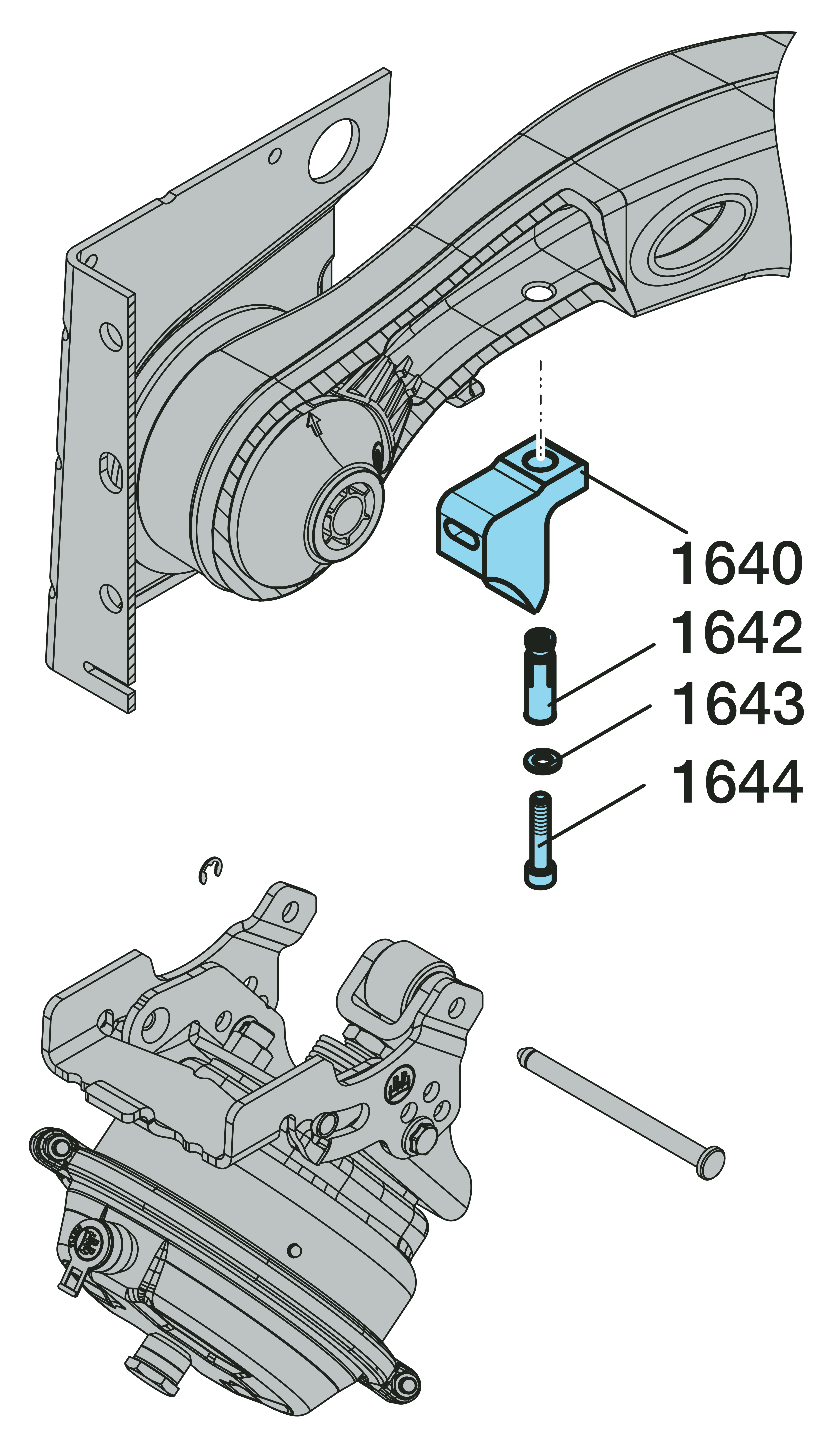 1640
1642
1643
1644