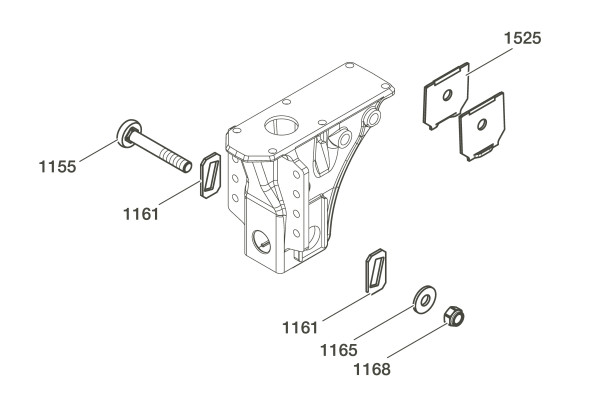 1525

1155

1161

1161

1165

1168