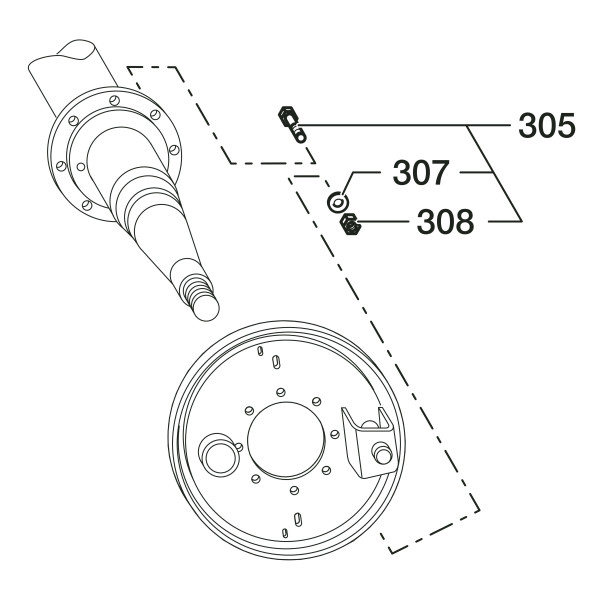 305
307
308