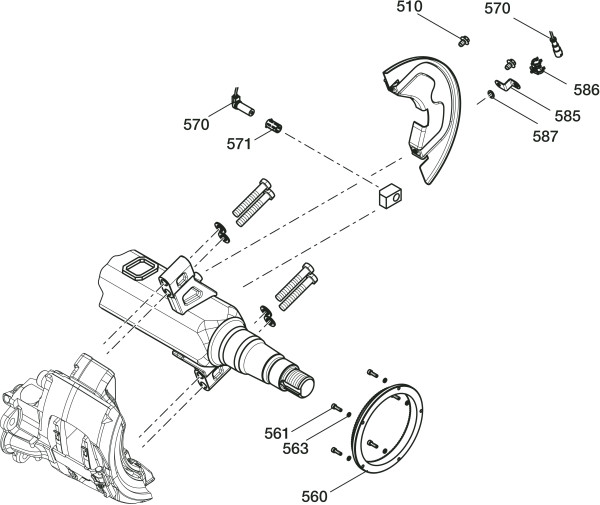 510
570
586
585
587
570
571
561
563
560