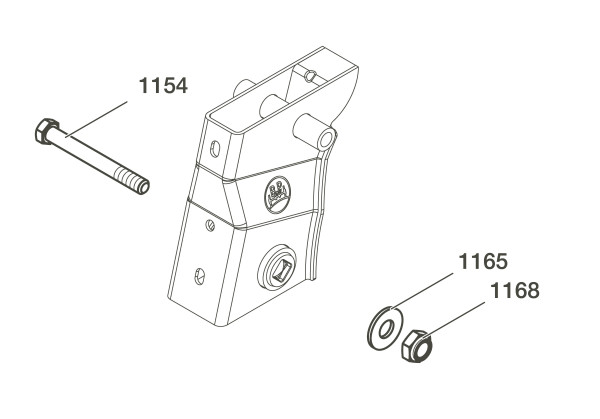 1154

1165

1168