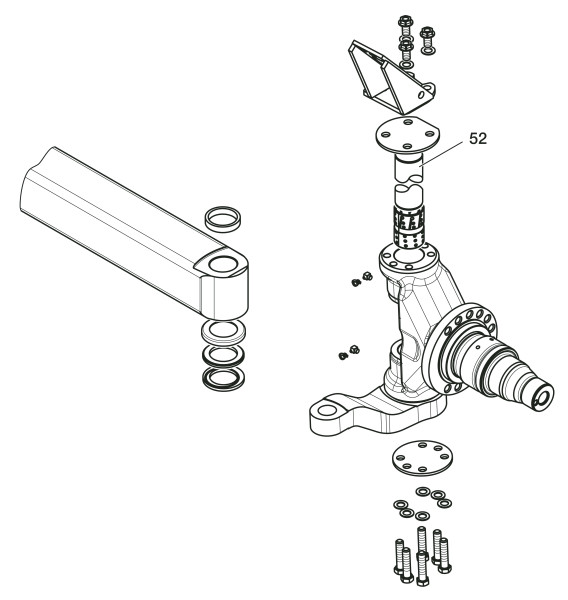 52