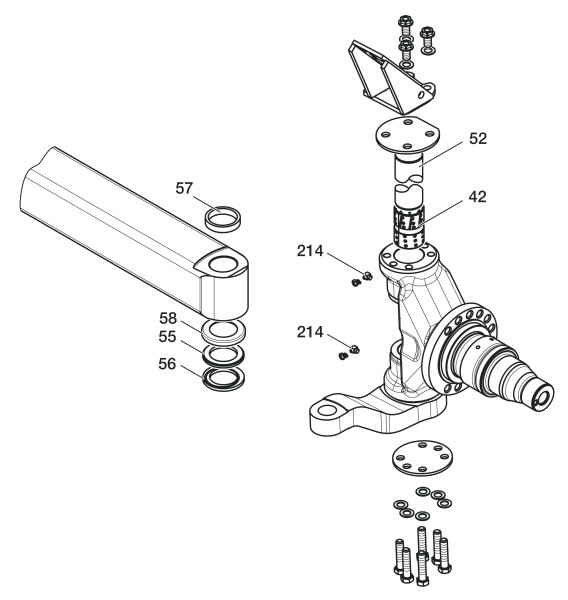 52

57

42

214

58

55

214

56