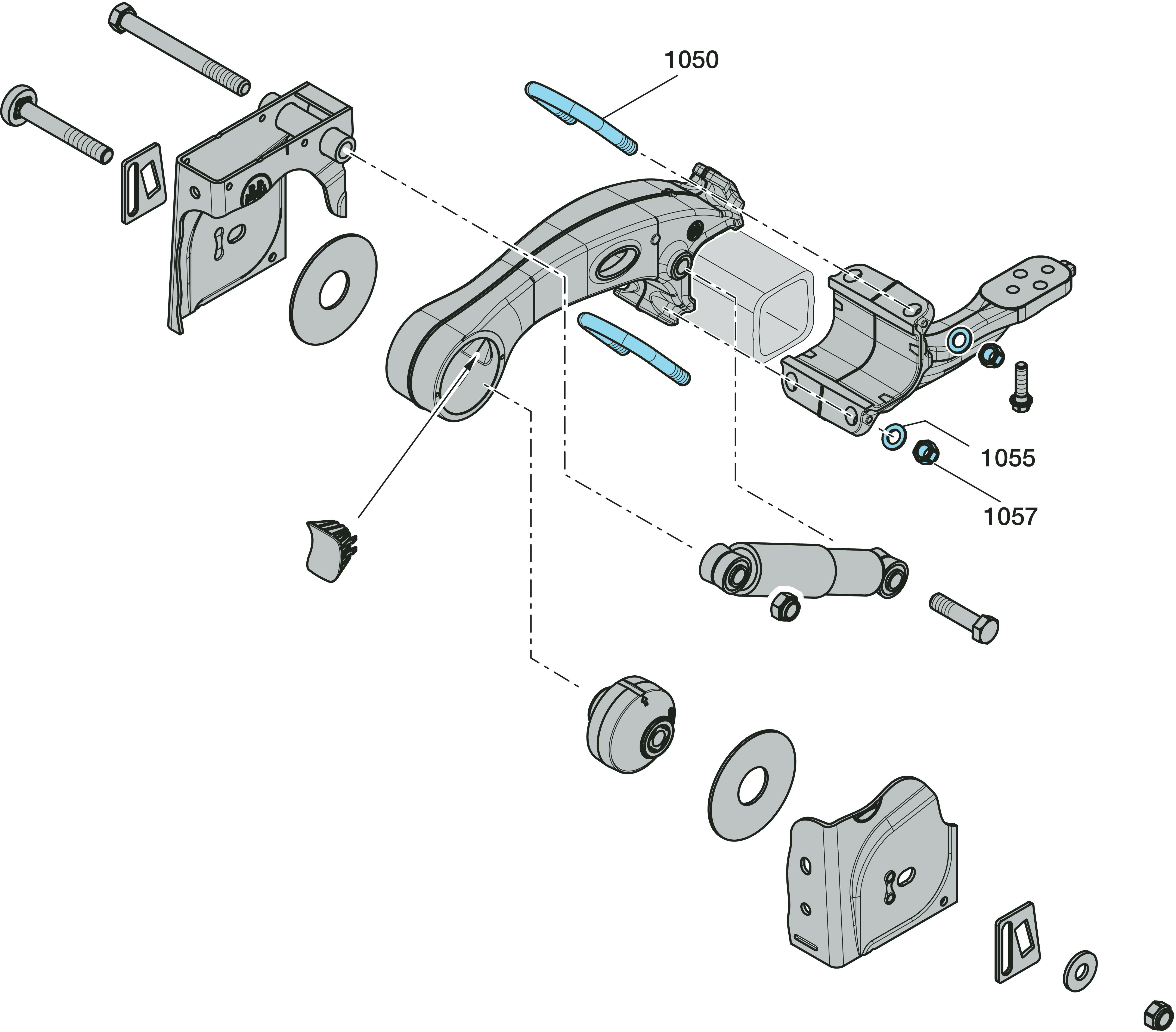 1050

1055

1057