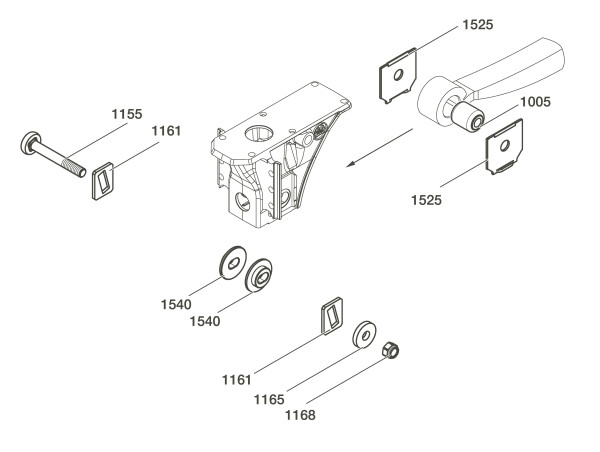 1525

1155

1161

1005

1525

1540

1540

1161

1165

1168