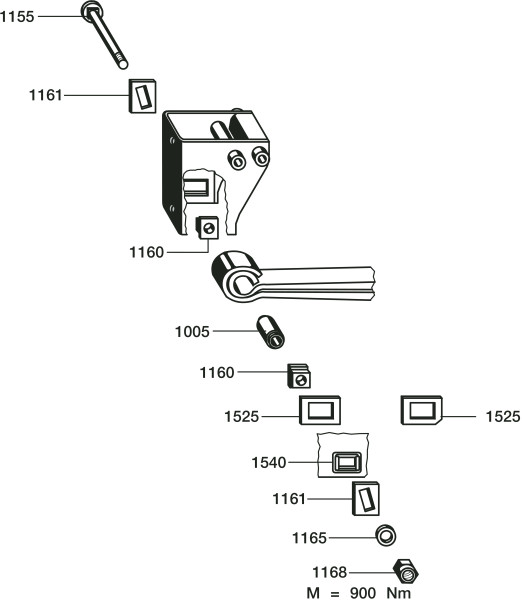 1155
1161
1160
1005
1160
1525
1525
1540
1161
1165
1168
M = 900 Nm