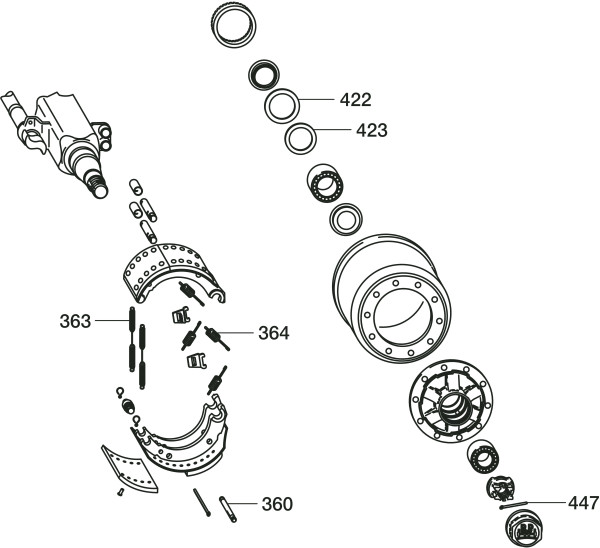 422
423
363
364
360
447