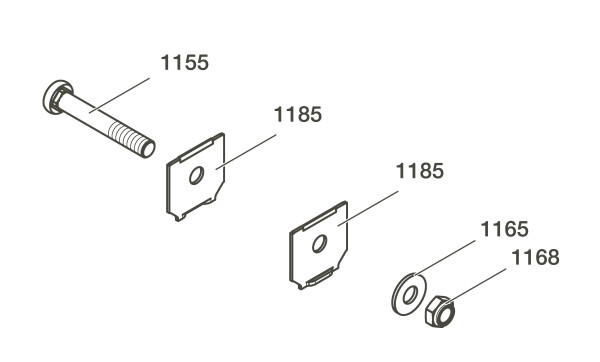 1155

1185

1185

1165

1168