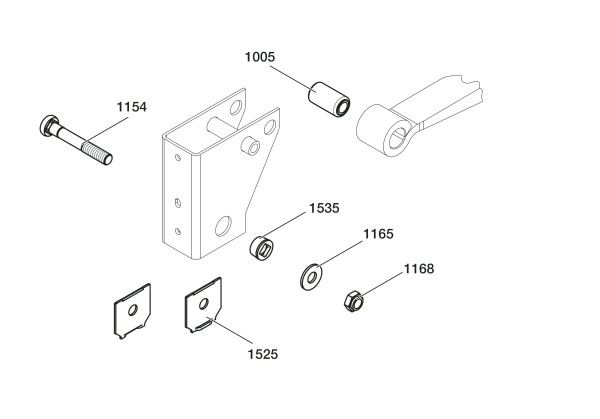 1005

1154

1535

1165

1168

1525