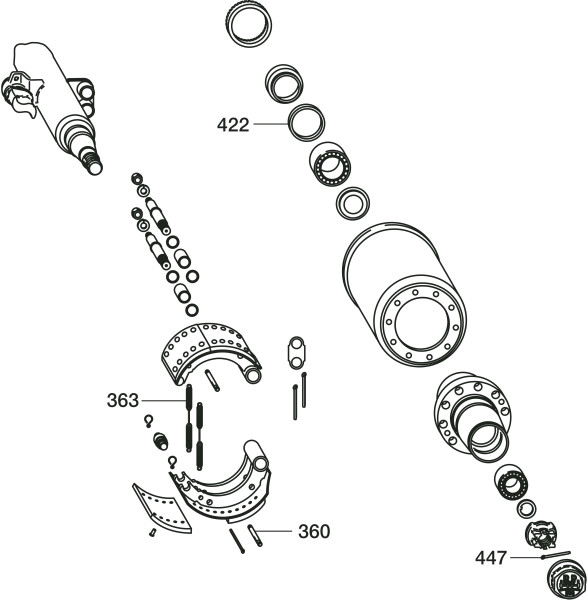 422

363

360

447