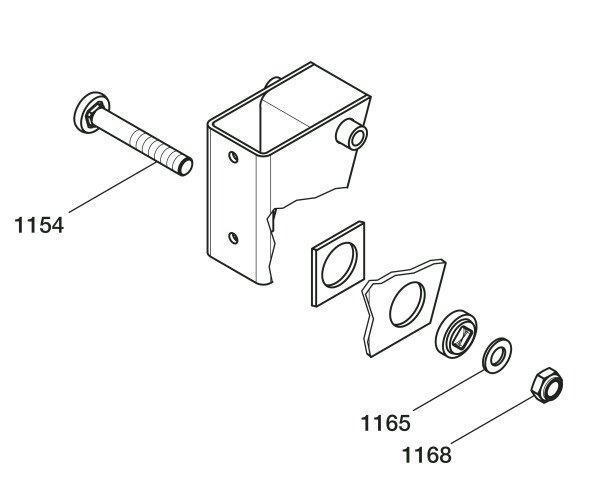 1154

1165

1168