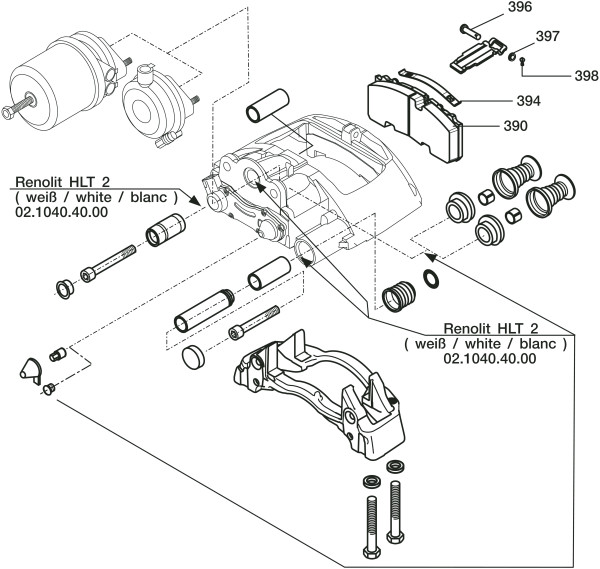 396
397
398
394
390

Renolit HLT 2
( weiß / white / blanc )
02.1040.40.00

Renolit HLT 2
( weiß / white / blanc )
02.1040.40.00