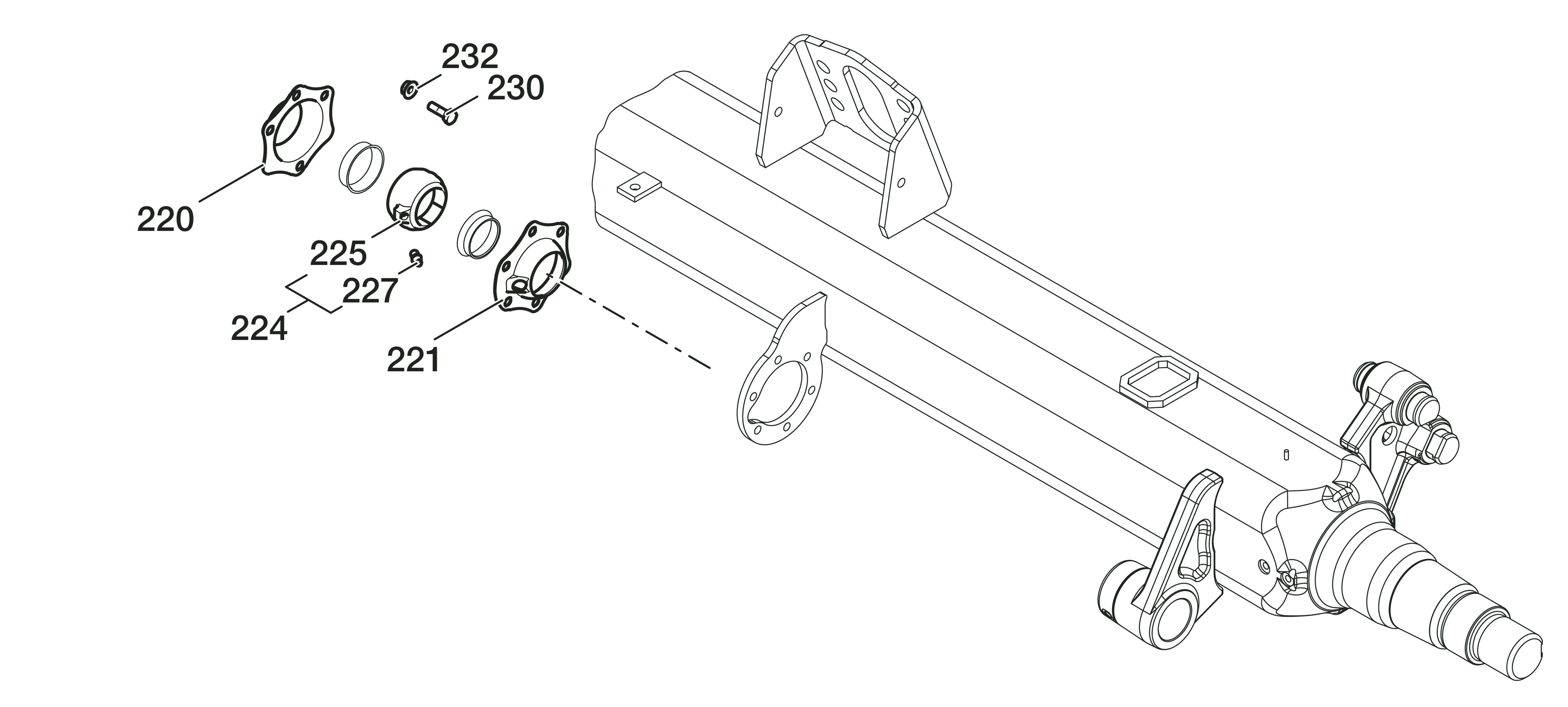 232
230
220
225
227
224
221