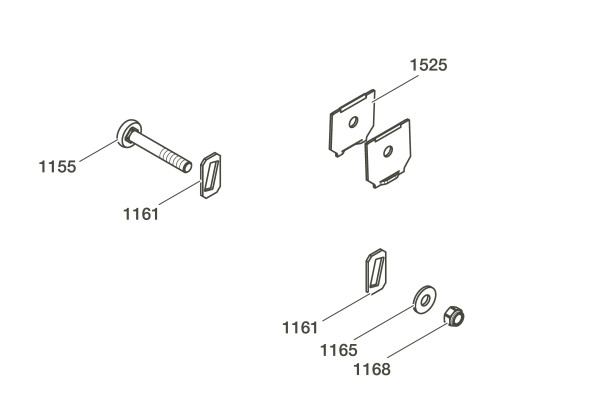 1525

1155

1161

1161

1165

1168