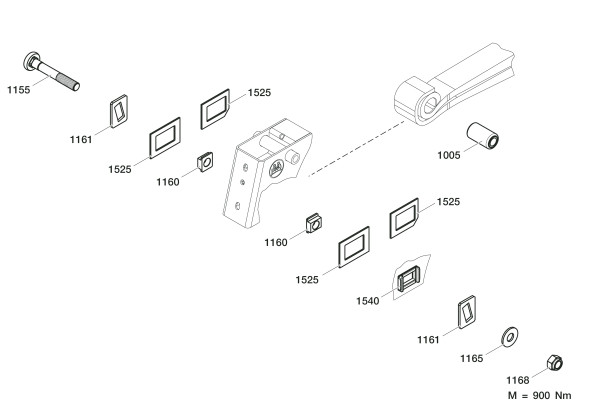 1155
1161
1525
1525
1160
1005
1525
1160
1525
1540
1161
1165
1168
M = 900 Nm