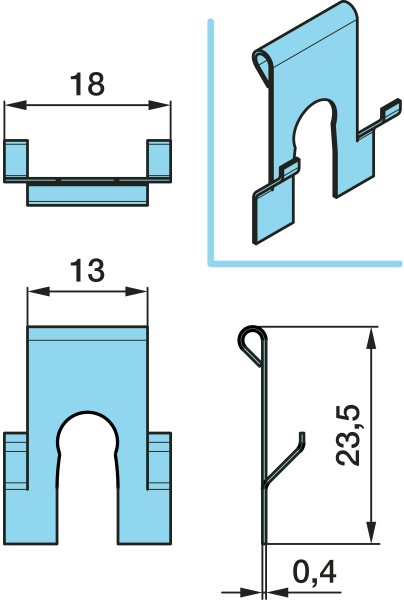 18

13

23,5

0,4