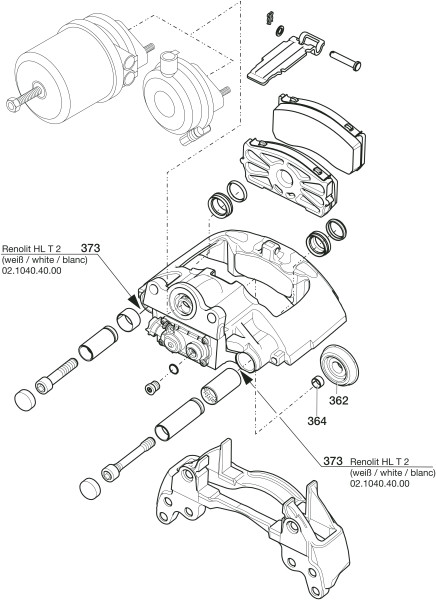 Renolit HL T 2 373
(weiß / white / blanc)
02.1040.40.00

362

364

373 Renolit HL T 2
(weiß / white / blanc)
02.1040.40.00