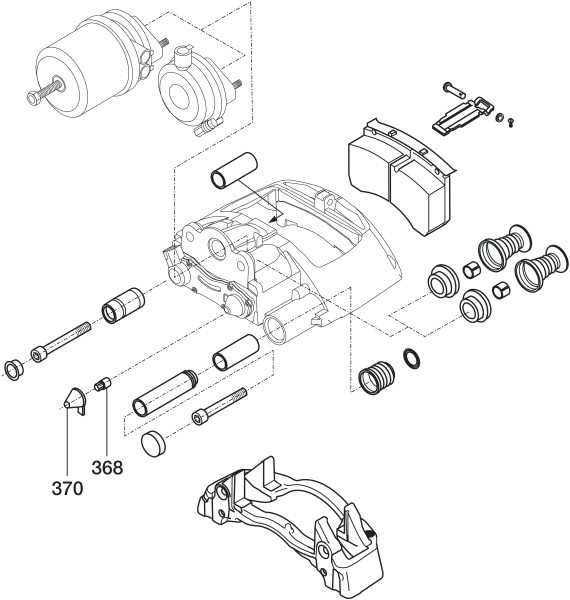 368
370