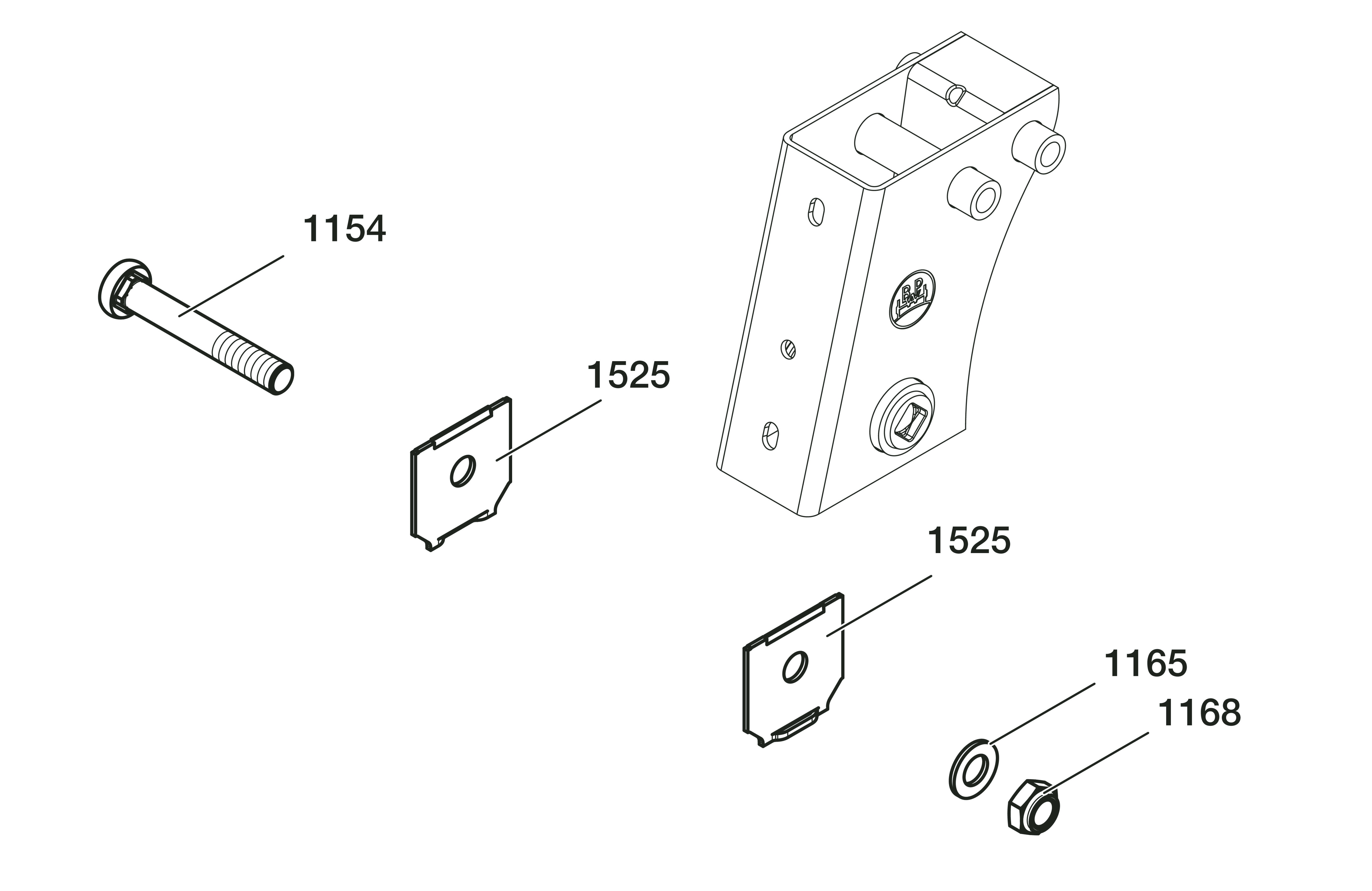 1154

1525

BPW

1525

1165

1168