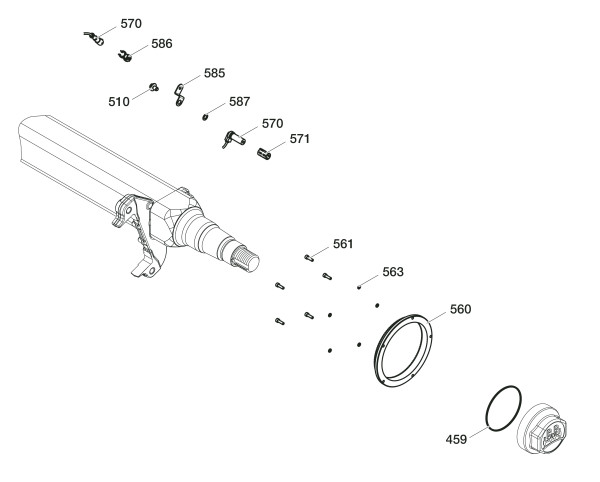 570
586
585
510
587
570
571
561
563
560
459