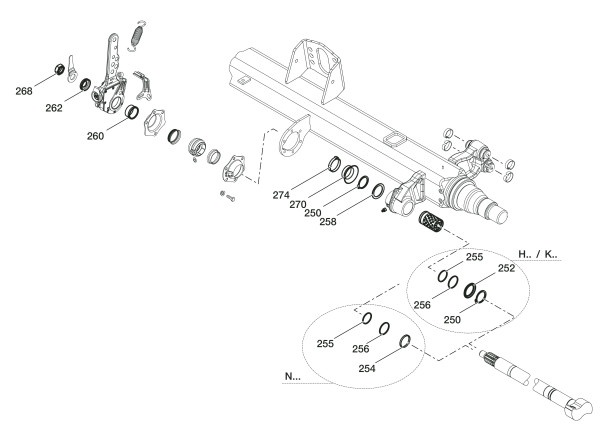 268
262
260
274
270
250
258
H.. / K..
255
252
256
250
255
256
254
N...