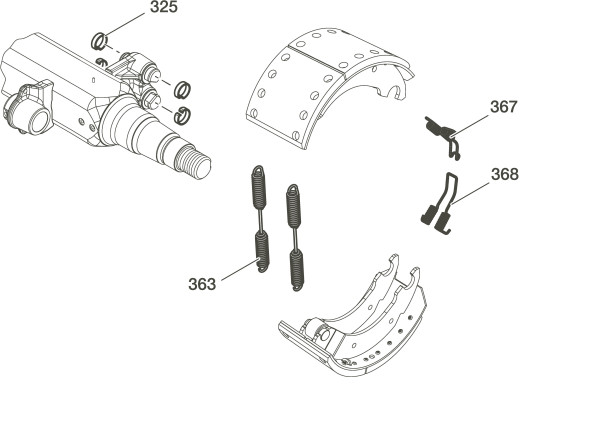 325

367

368

363