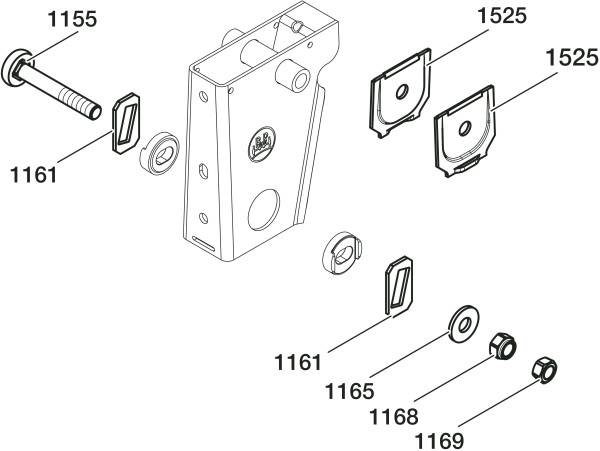 1155
1525
1525
1161
1161
1165
1168
1169