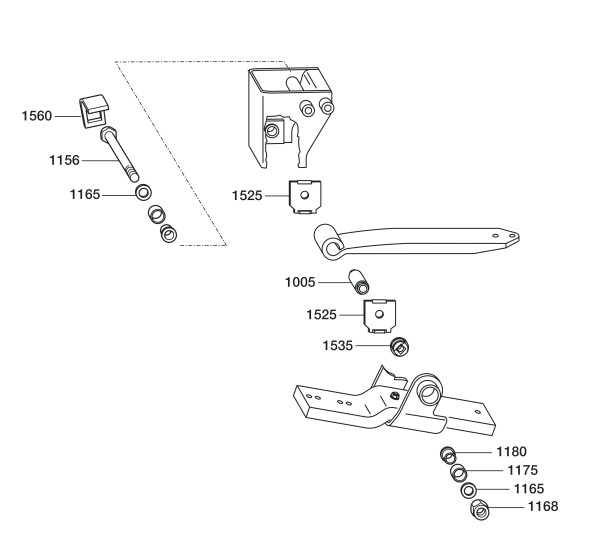 1560
1156
1165
1525
1005
1525
1535
1180
1175
1165
1168