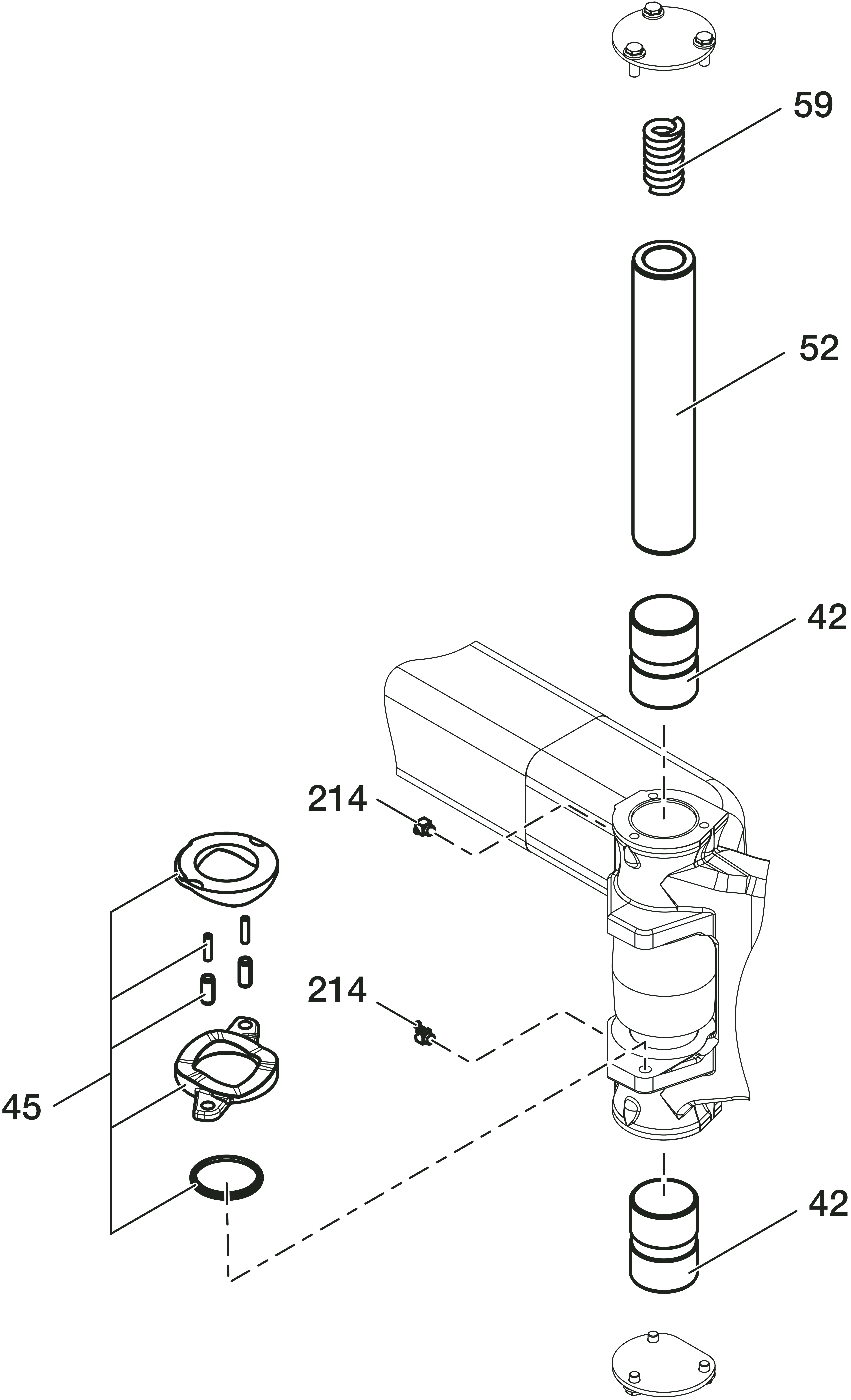 59

52

42

214

214

45

42