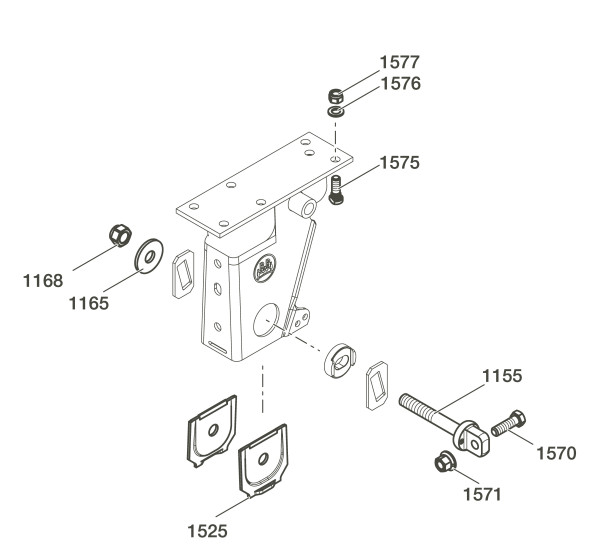 1577
1576
1575
1168
1165
1155
1570
1571
1525