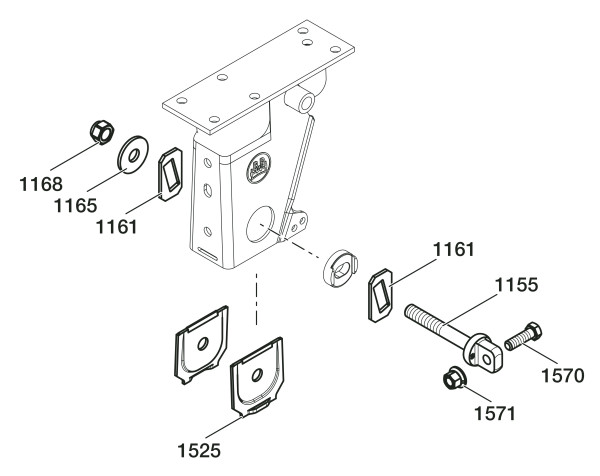 1168
1165
1161
1161
1155
1570
1571
1525